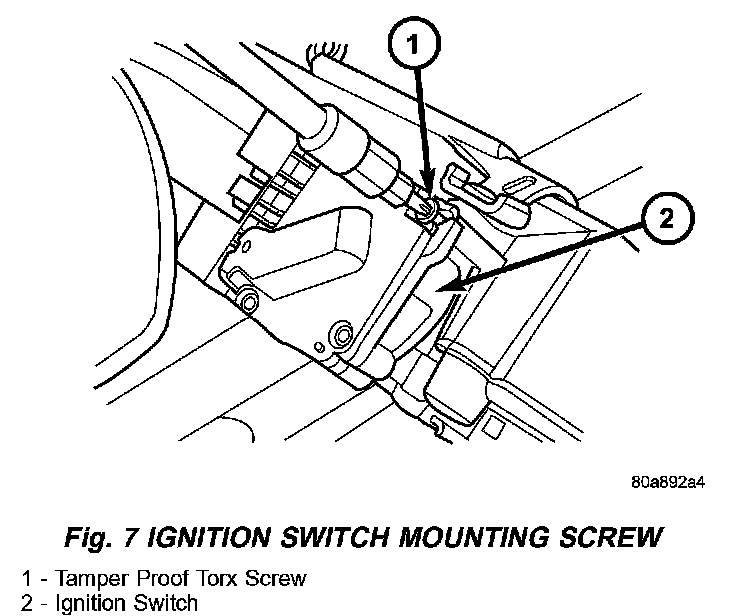 1

2

80a892a4

Fig. 7 IGNITION SWITCH MOUNTING SCREW

1 - Tamper Proof Torx Screw
2 - Ignition Switch