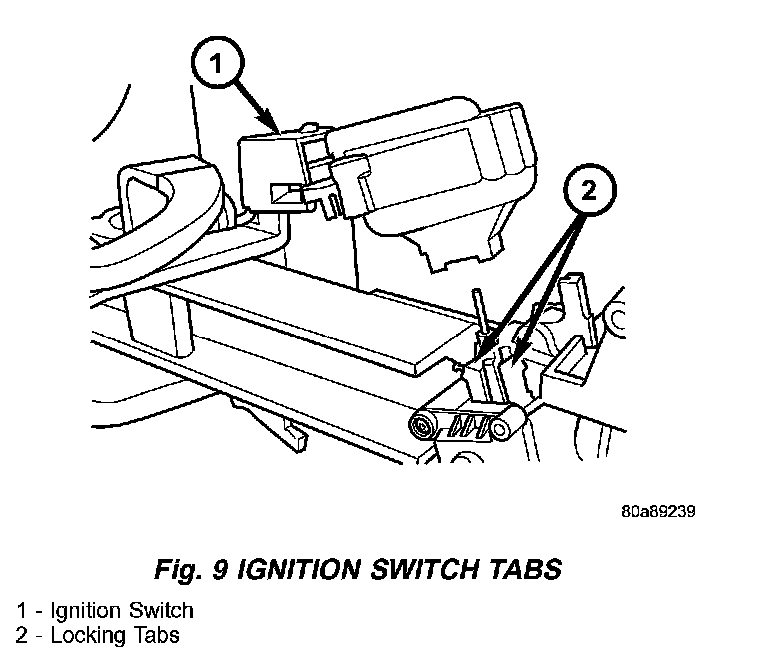 1

2

80a89239

Fig. 9 IGNITION SWITCH TABS

1 - Ignition Switch
2 - Locking Tabs