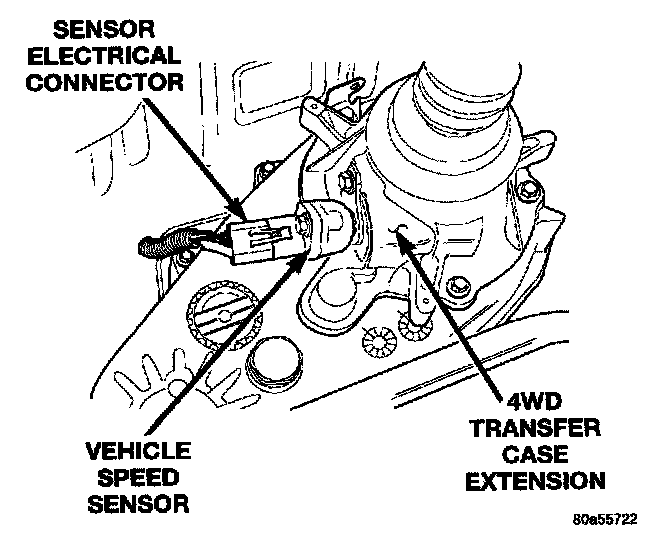 SENSOR ELECTRICAL CONNECTOR

VEHICLE SPEED SENSOR

4WD TRANSFER CASE EXTENSION

80a55722