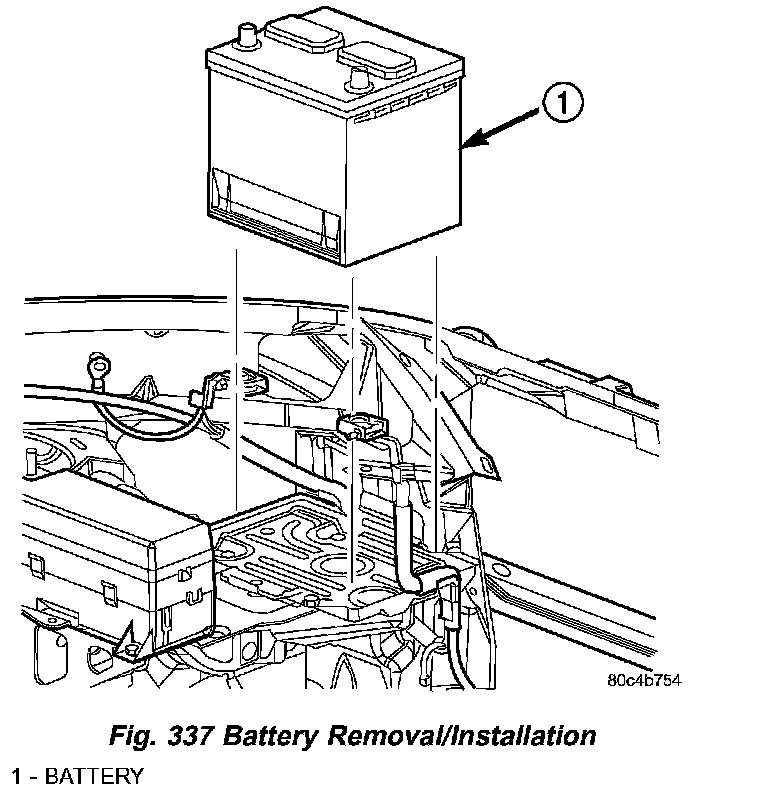 1

80c4b754

Fig. 337 Battery Removal/Installation

1 - BATTERY