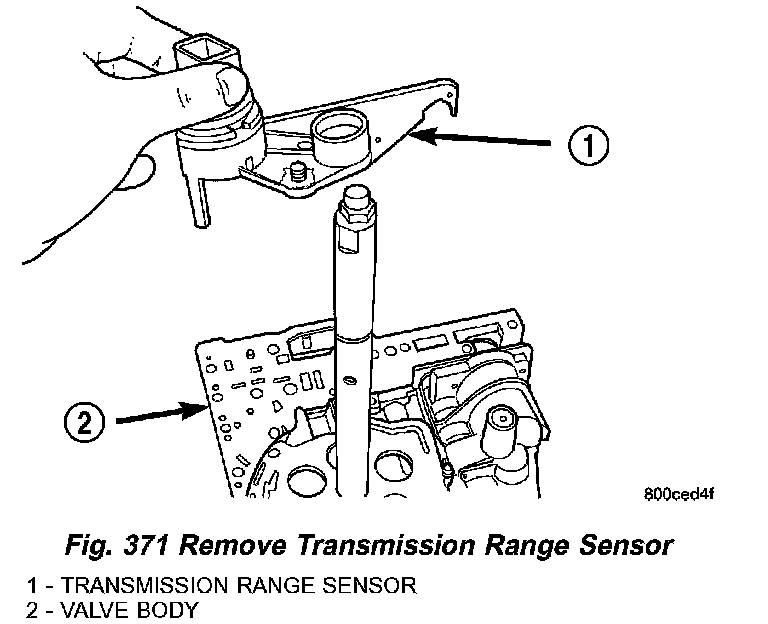 1

2

800ced4f

Fig. 371 Remove Transmission Range Sensor

1 - TRANSMISSION RANGE SENSOR
2 - VALVE BODY