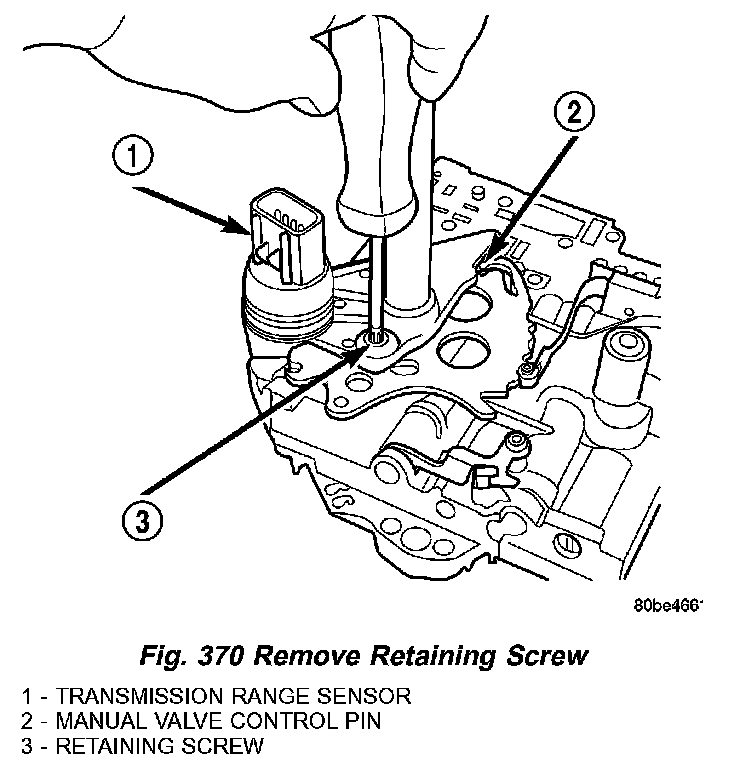 1

2

3

80be4661

Fig. 370 Remove Retaining Screw

1 - TRANSMISSION RANGE SENSOR
2 - MANUAL VALVE CONTROL PIN
3 - RETAINING SCREW