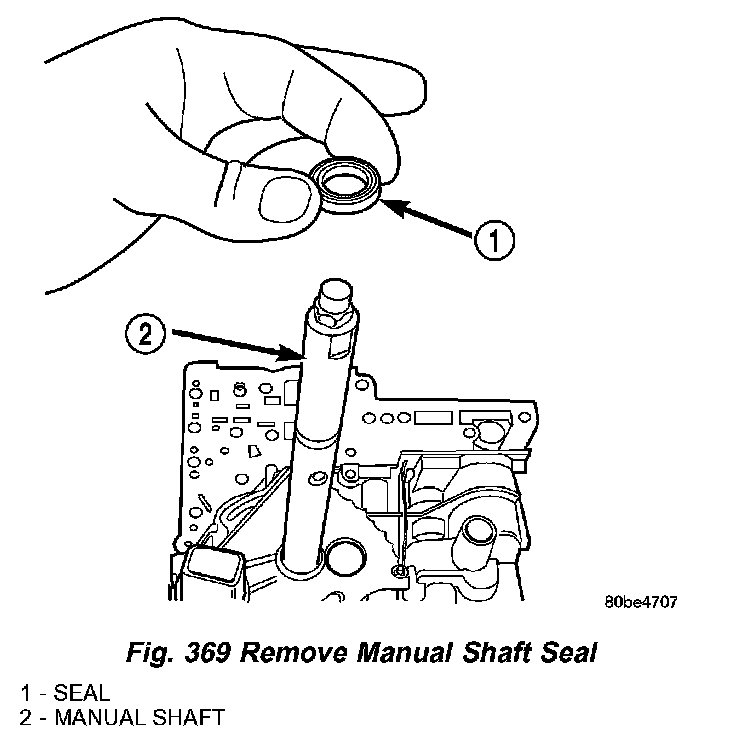 1

2

80be4707

Fig. 369 Remove Manual Shaft Seal

1 - SEAL
2 - MANUAL SHAFT