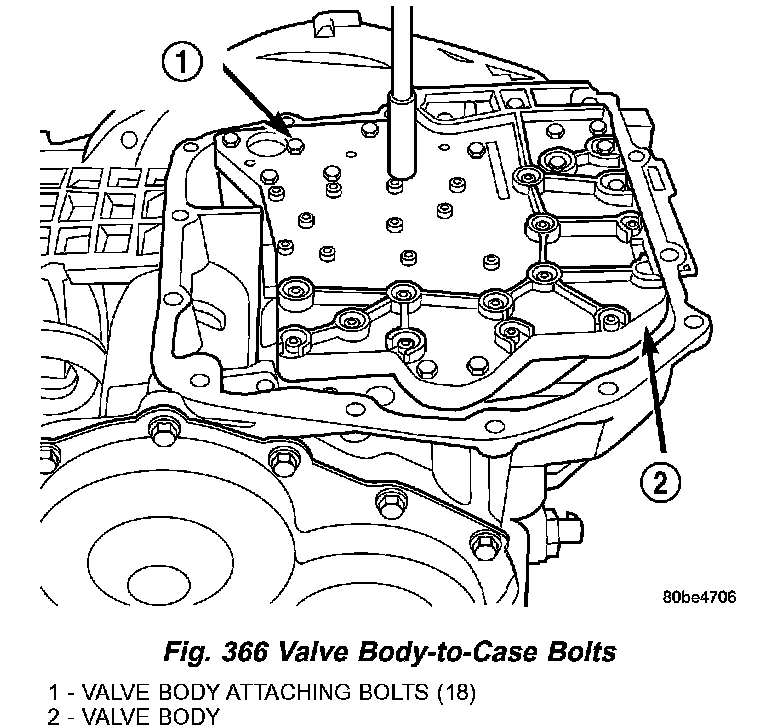 1

2

80be4706

Fig. 366 Valve Body-to-Case Bolts

1 - VALVE BODY ATTACHING BOLTS (18)
2 - VALVE BODY