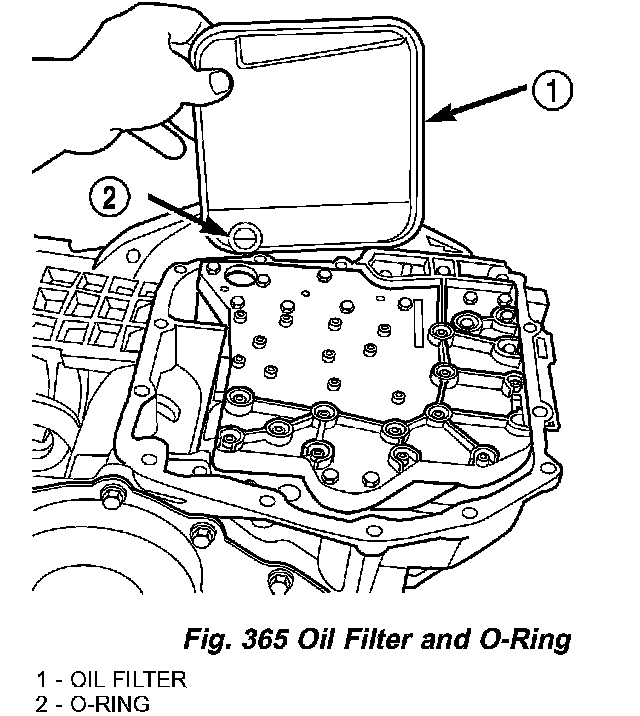 1

2

Fig. 365 Oil Filter and O-Ring

1 - OIL FILTER
2 - O-RING