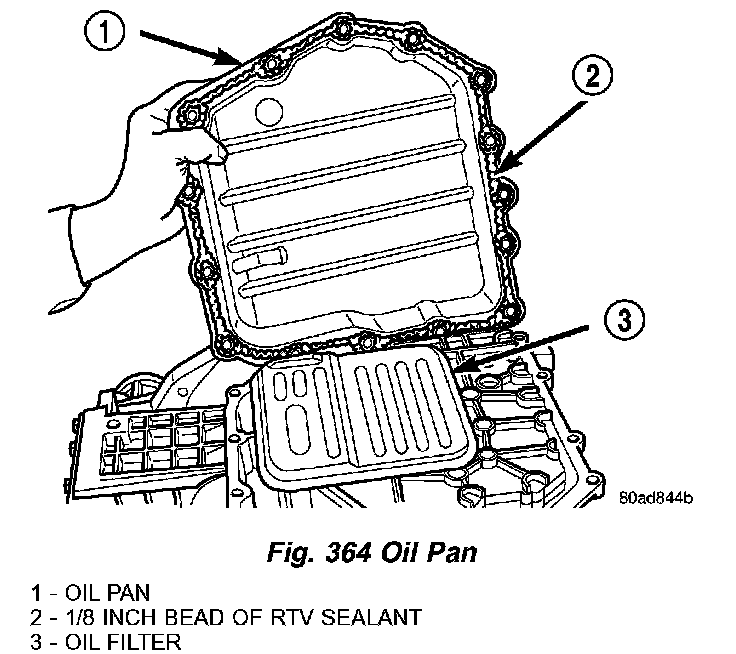 1

2

3

80ad844b

Fig. 364 Oil Pan

1 - OIL PAN
2 - 1/8 INCH BEAD OF RTV SEALANT
3 - OIL FILTER