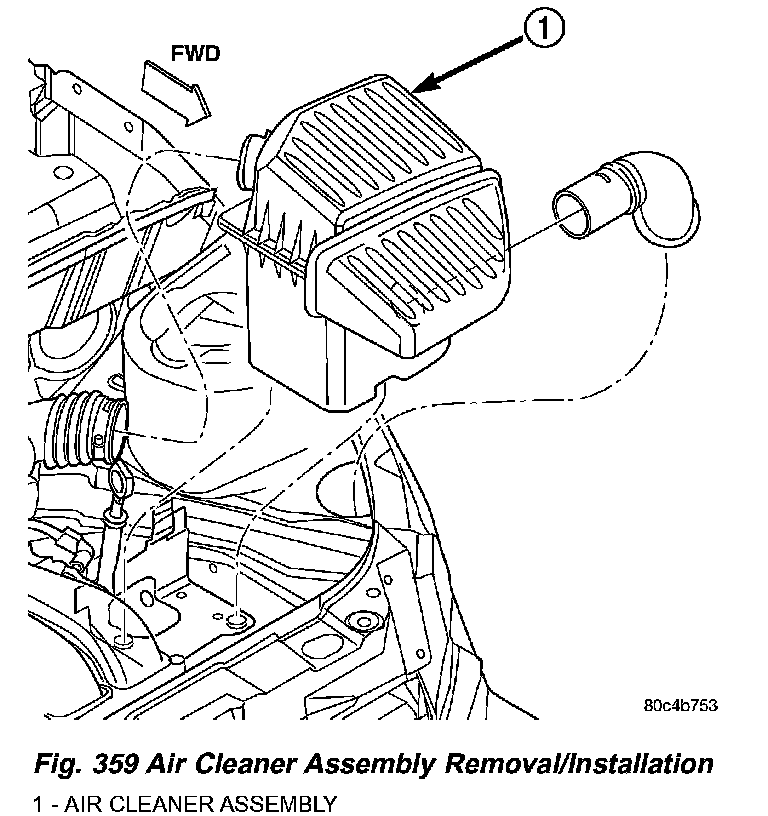 FWD

1

80c4b753

Fig. 359 Air Cleaner Assembly Removal/Installation

1 - AIR CLEANER ASSEMBLY