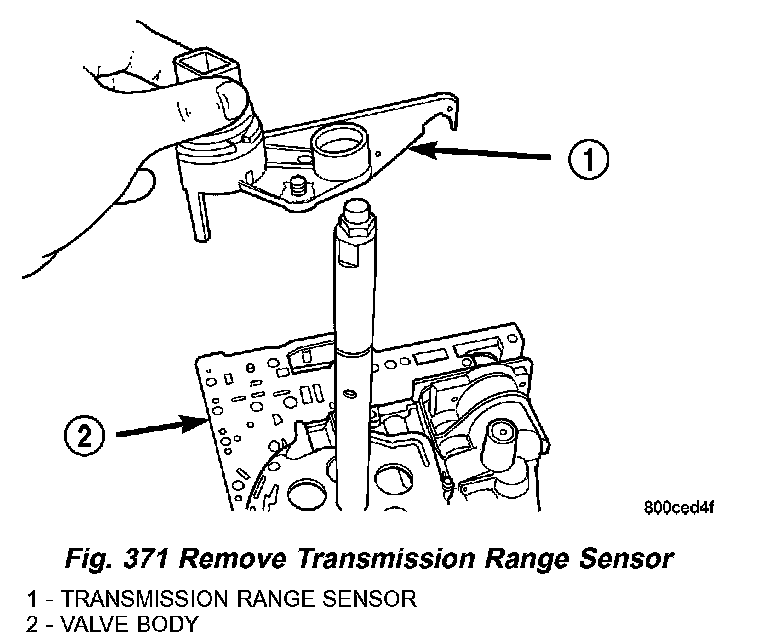 1

2

800ced4f

Fig. 371 Remove Transmission Range Sensor

1 - TRANSMISSION RANGE SENSOR
2 - VALVE BODY