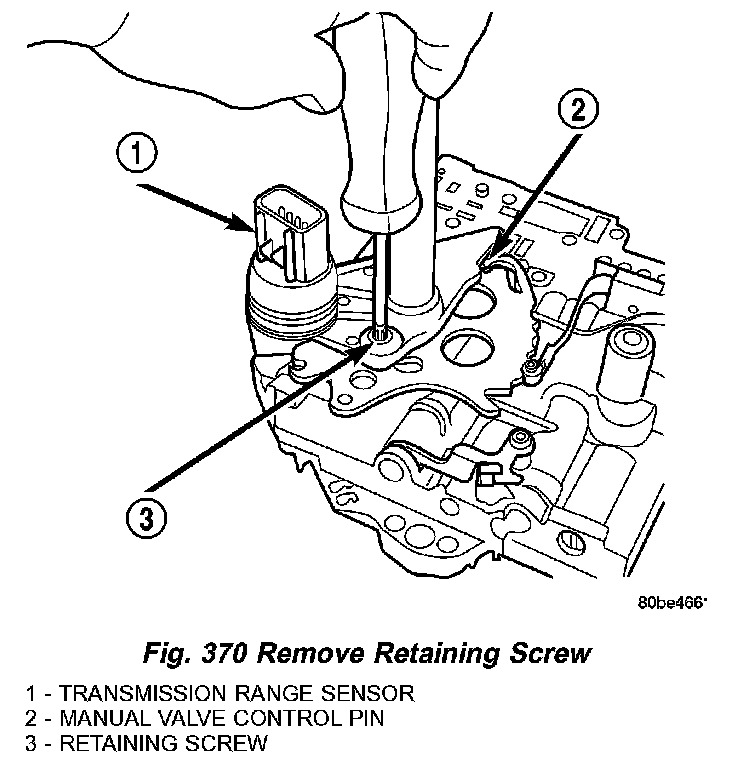 1

2

3

80be466

Fig. 370 Remove Retaining Screw

1 - TRANSMISSION RANGE SENSOR
2 - MANUAL VALVE CONTROL PIN
3 - RETAINING SCREW