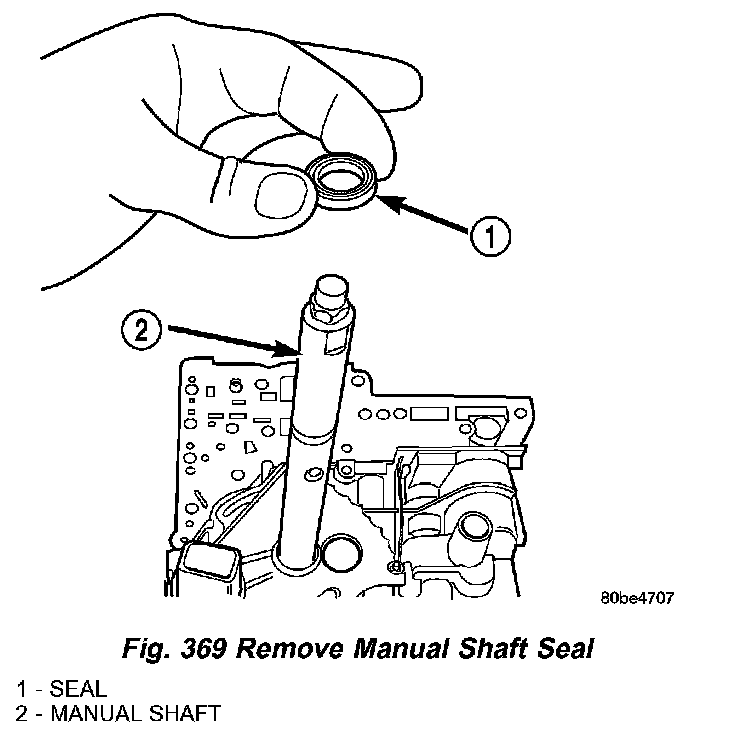 1

2

80be4707

Fig. 369 Remove Manual Shaft Seal

1 - SEAL
2 - MANUAL SHAFT