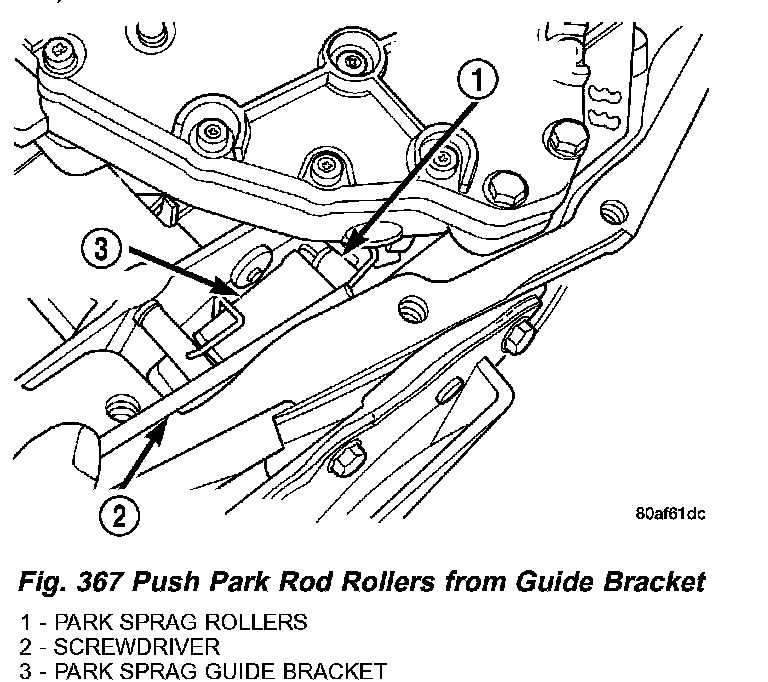 1

3

2

80af61dc

Fig. 367 Push Park Rod Rollers from Guide Bracket

1 - PARK SPRAG ROLLERS
2 - SCREWDRIVER
3 - PARK SPRAG GUIDE BRACKET