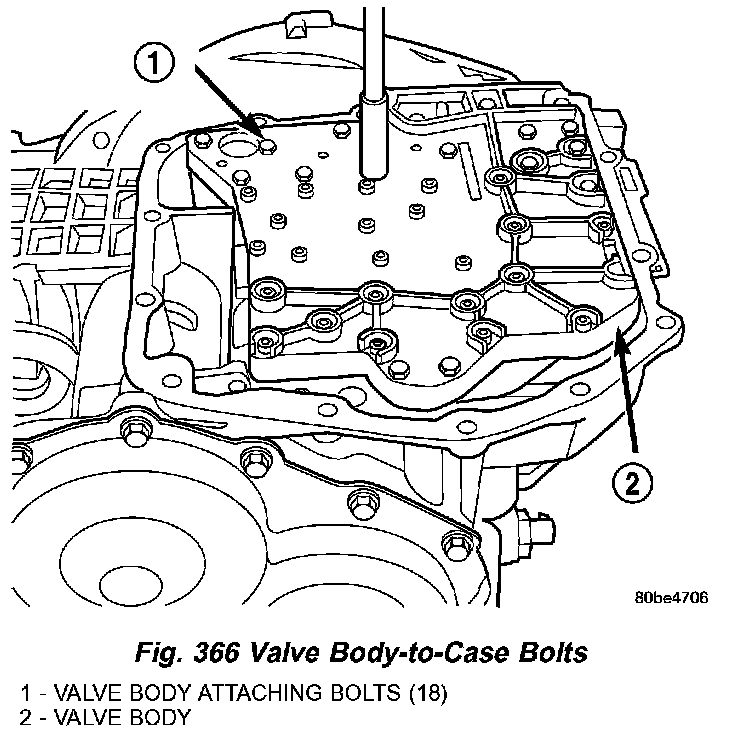 1

2

80be4706

Fig. 366 Valve Body-to-Case Bolts

1 - VALVE BODY ATTACHING BOLTS (18)
2 - VALVE BODY