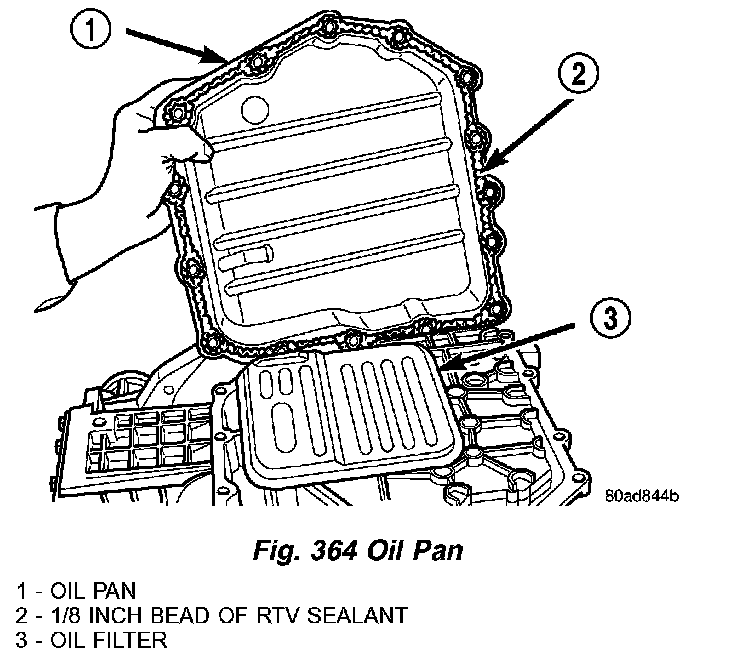 1

2

3

80ad844b

Fig. 364 Oil Pan

1 - OIL PAN
2 - 1/8 INCH BEAD OF RTV SEALANT
3 - OIL FILTER