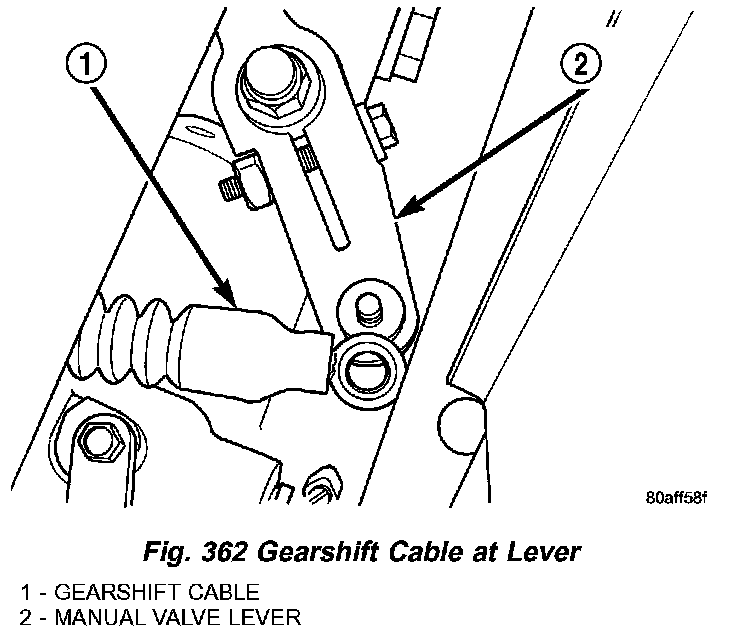 1

2

80aff58f

Fig. 362 Gearshift Cable at Lever

1 - GEARSHIFT CABLE
2 - MANUAL VALVE LEVER