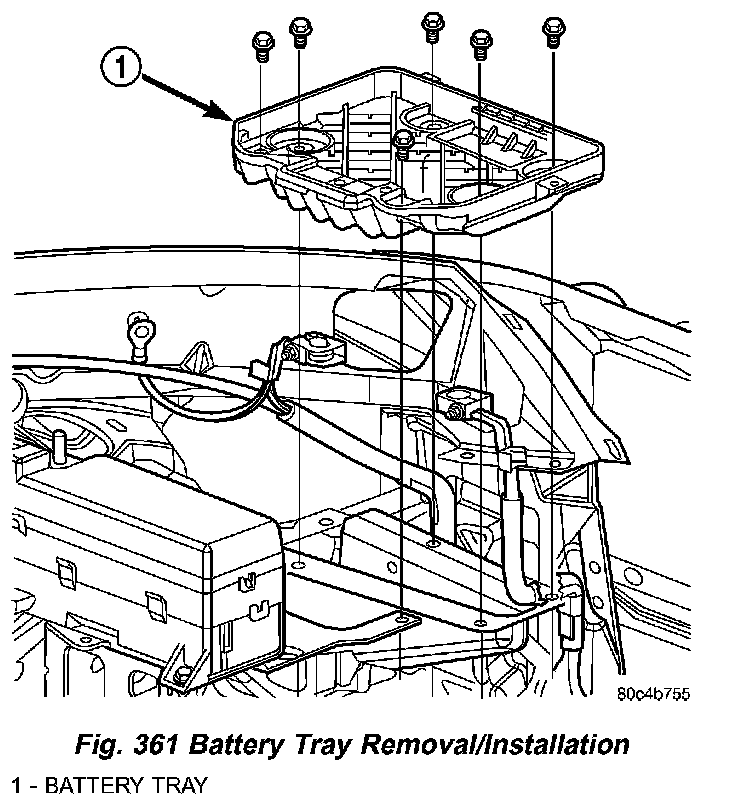 1

80c4b755

Fig. 361 Battery Tray Removal/Installation

1 - BATTERY TRAY