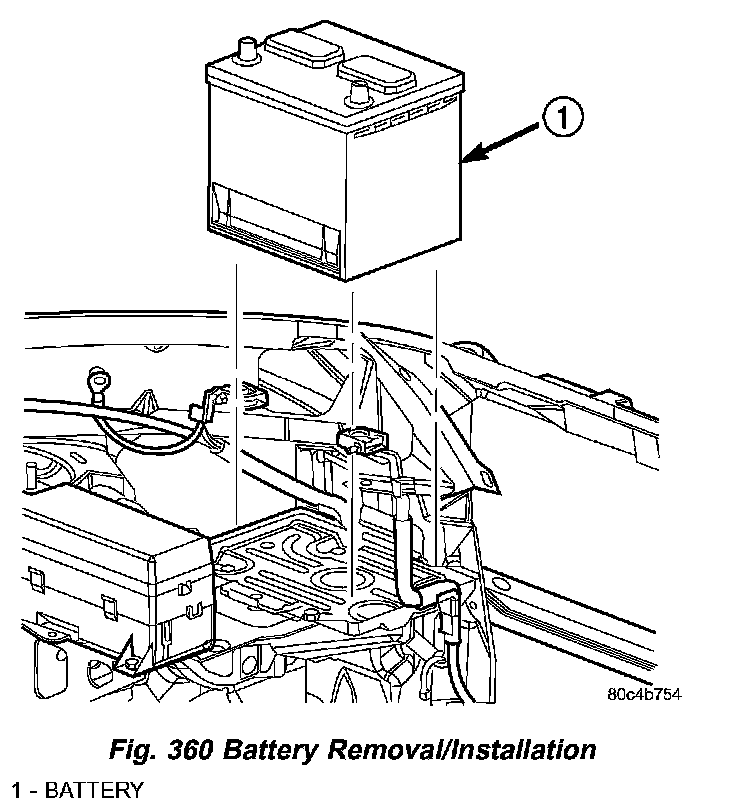 1

80c4b754

Fig. 360 Battery Removal/Installation

1 - BATTERY