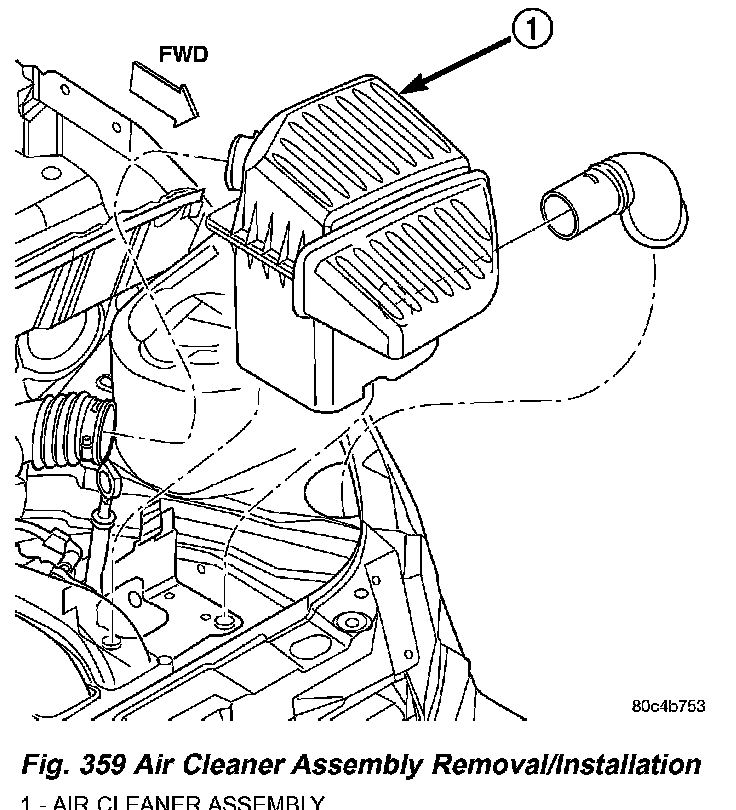 FWD

1

80c4b753

Fig. 359 Air Cleaner Assembly Removal/Installation

1 - AIR CLEANER ASSEMBLY