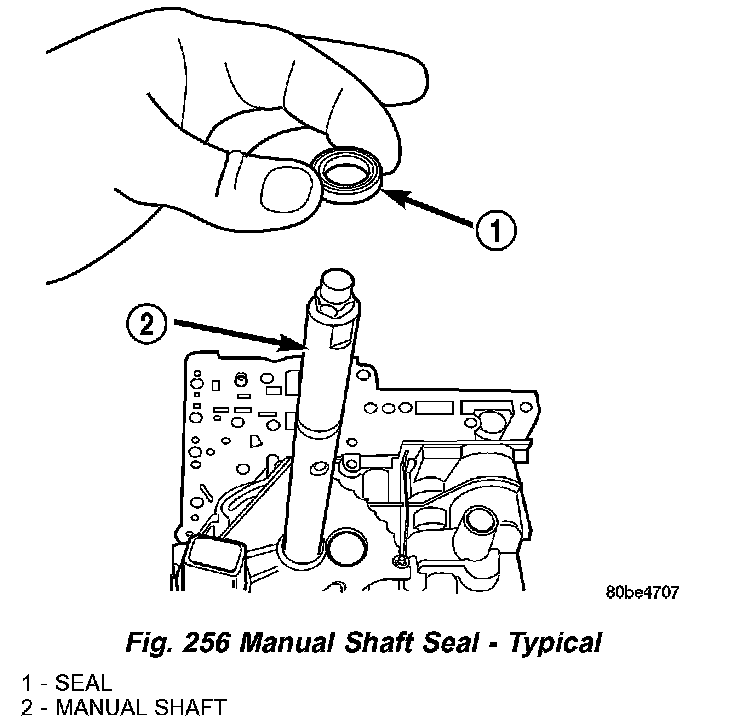 1
2
80be4707

Fig. 256 Manual Shaft Seal - Typical

1 - SEAL
2 - MANUAL SHAFT