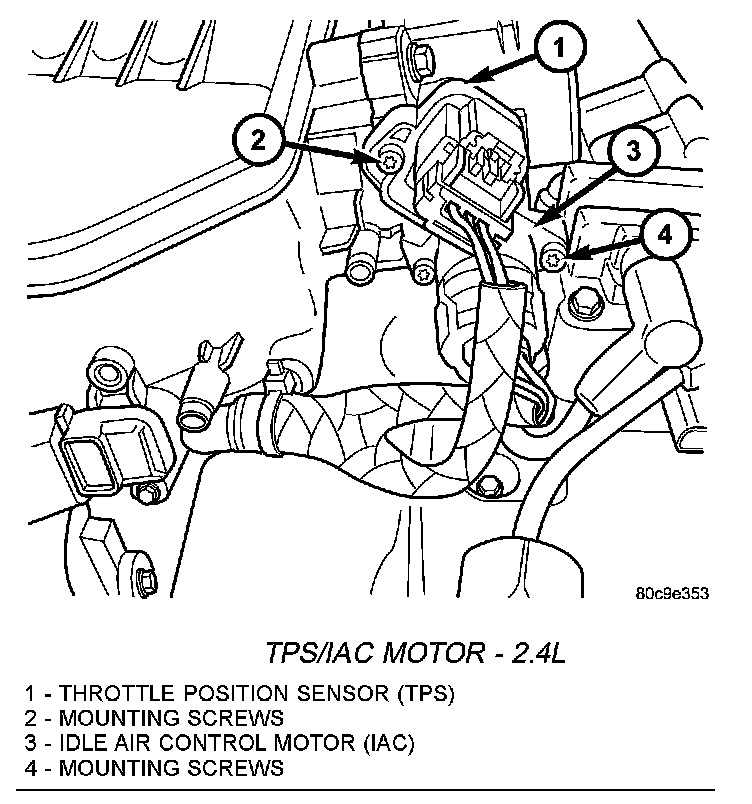 1
2
3
4
80c9e353

TPS/IAC MOTOR - 2.4L

1 - THROTTLE POSITION SENSOR (TPS)
2 - MOUNTING SCREWS
3 - IDLE AIR CONTROL MOTOR (IAC)
4 - MOUNTING SCREWS