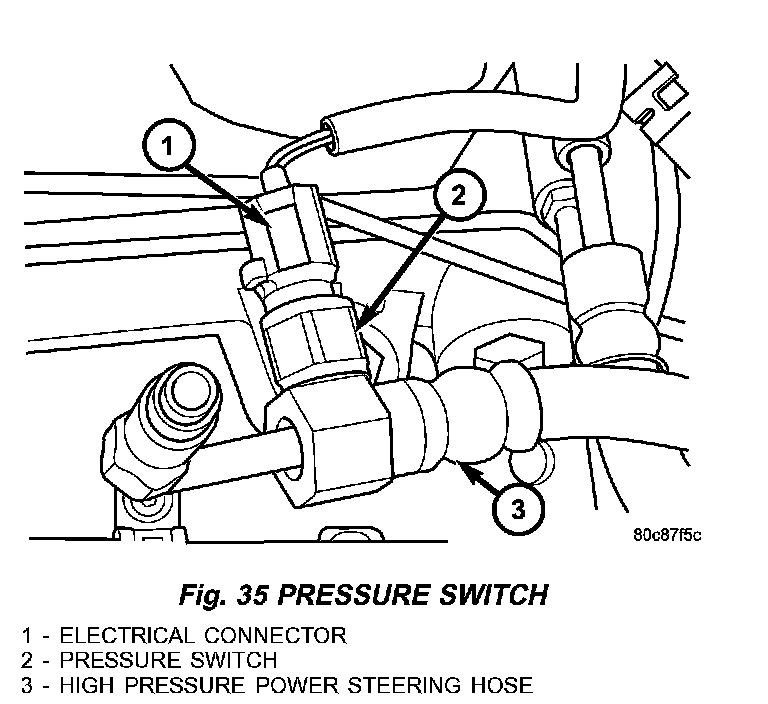 1

2

3

80c87f5c

Fig. 35 PRESSURE SWITCH

1 - ELECTRICAL CONNECTOR
2 - PRESSURE SWITCH
3 - HIGH PRESSURE POWER STEERING HOSE