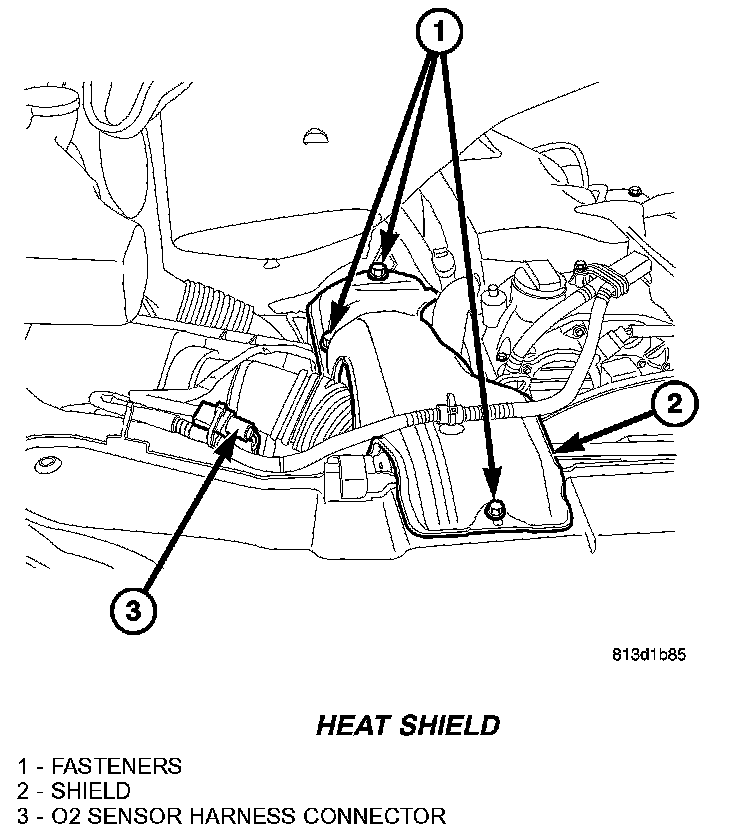 1

2

3

813d1b85

HEAT SHIELD

1 - FASTENERS
2 - SHIELD
3 - O2 SENSOR HARNESS CONNECTOR