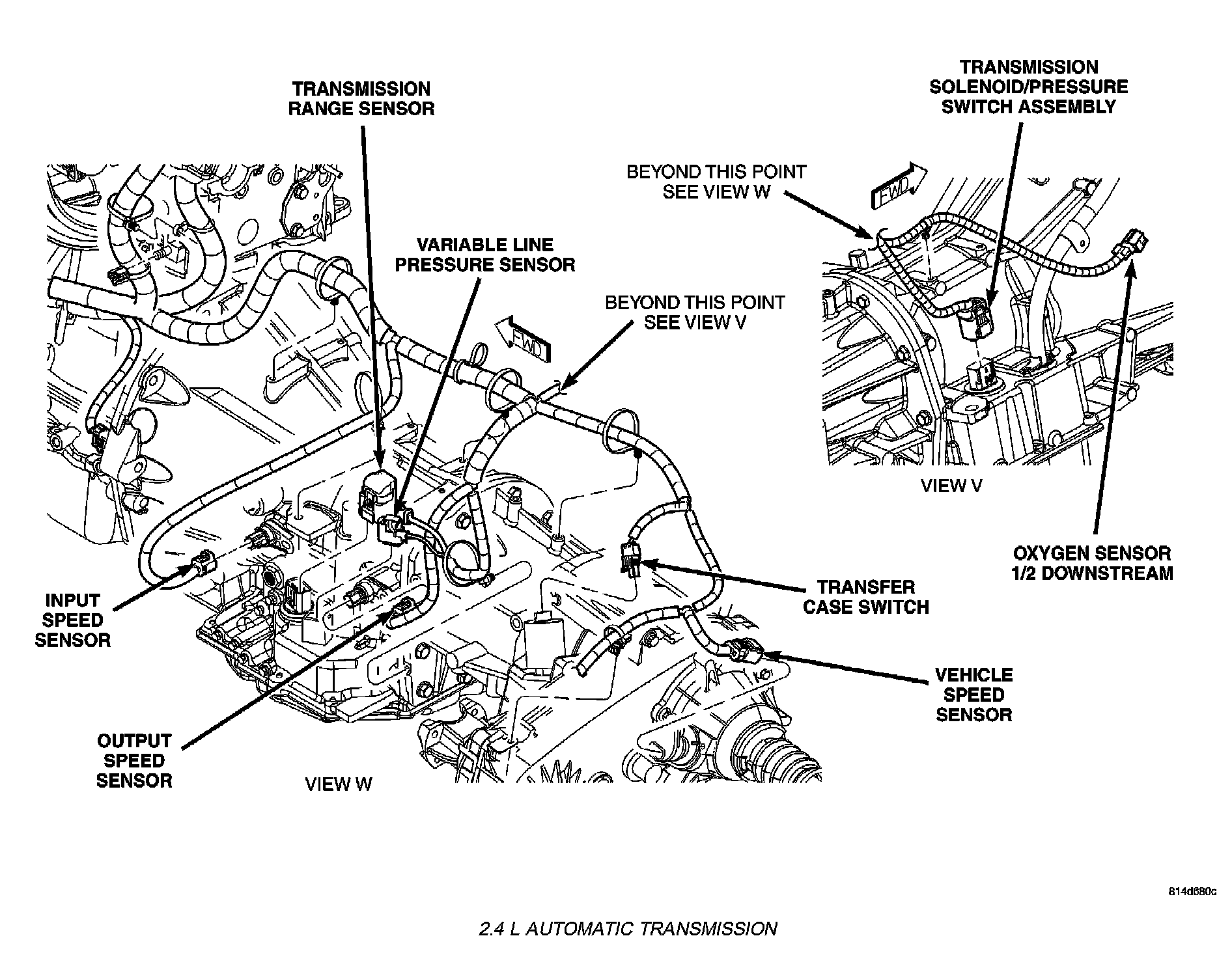 TRANSMISSION RANGE SENSOR

TRANSMISSION SOLENOID/PRESSURE SWITCH ASSEMBLY

BEYOND THIS POINT SEE VIEW W

FWD

VARIABLE LINE PRESSURE SENSOR

BEYOND THIS POINT SEE VIEW V

FWD

VIEW V

OXYGEN SENSOR 1/2 DOWNSTREAM

INPUT SPEED SENSOR

TRANSFER CASE SWITCH

VEHICLE SPEED SENSOR

OUTPUT SPEED SENSOR

VIEW W

814d680c

2.4 L AUTOMATIC TRANSMISSION