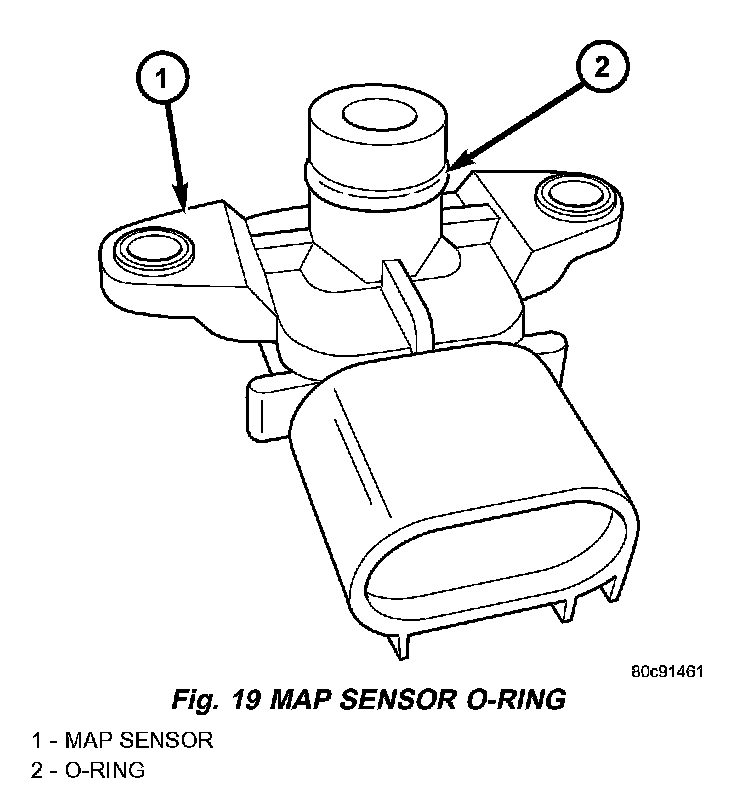 1

2

80c91461

Fig. 19 MAP SENSOR O-RING

1 - MAP SENSOR
2 - O-RING