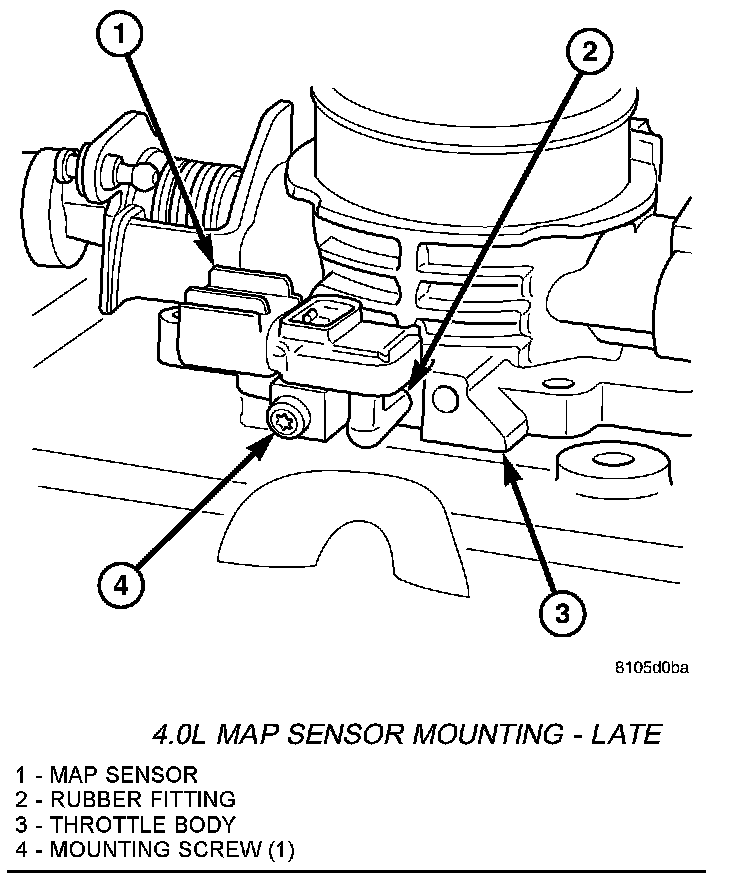 1

2

4

3

8105d0ba

4.0L MAP SENSOR MOUNTING - LATE

1 - MAP SENSOR
2 - RUBBER FITTING
3 - THROTTLE BODY
4 - MOUNTING SCREW (1)