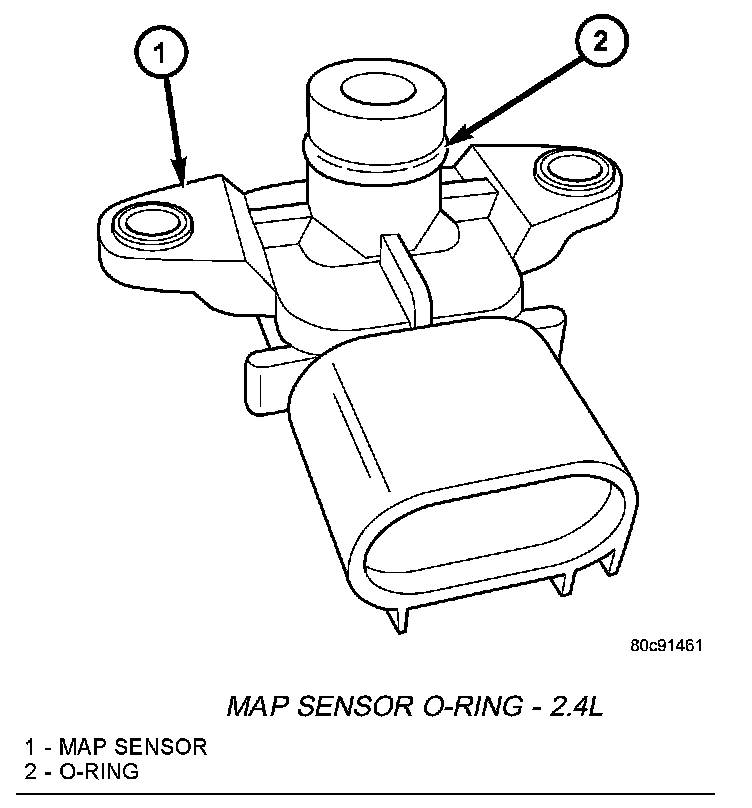 1

2

80c91461

MAP SENSOR O-RING - 2.4L

1 - MAP SENSOR
2 - O-RING