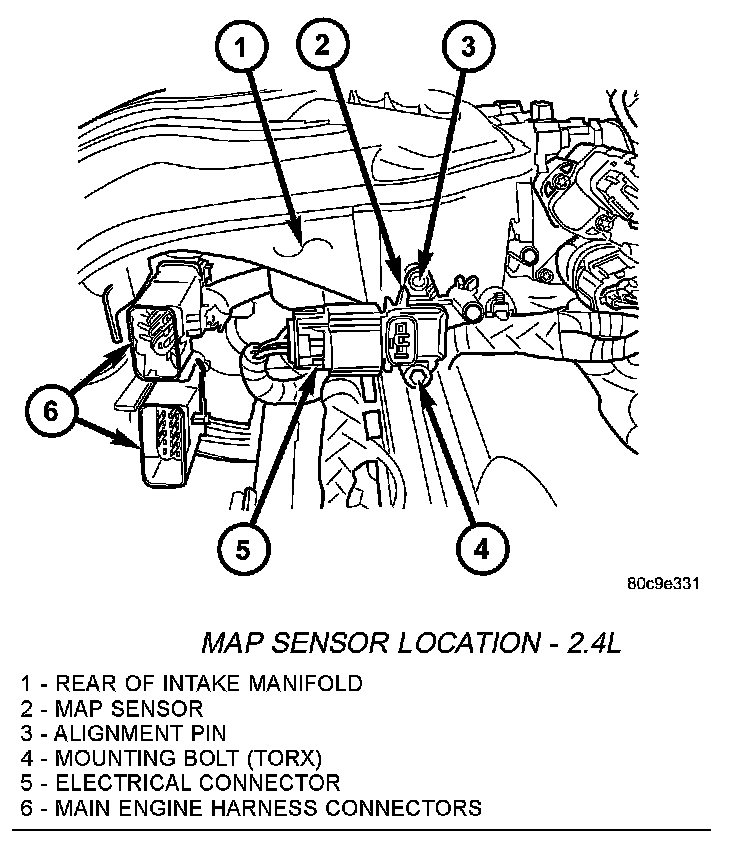 1
2
3
6
5
4
80c9e331

MAP SENSOR LOCATION - 2.4L

1 - REAR OF INTAKE MANIFOLD
2 - MAP SENSOR
3 - ALIGNMENT PIN
4 - MOUNTING BOLT (TORX)
5 - ELECTRICAL CONNECTOR
6 - MAIN ENGINE HARNESS CONNECTORS