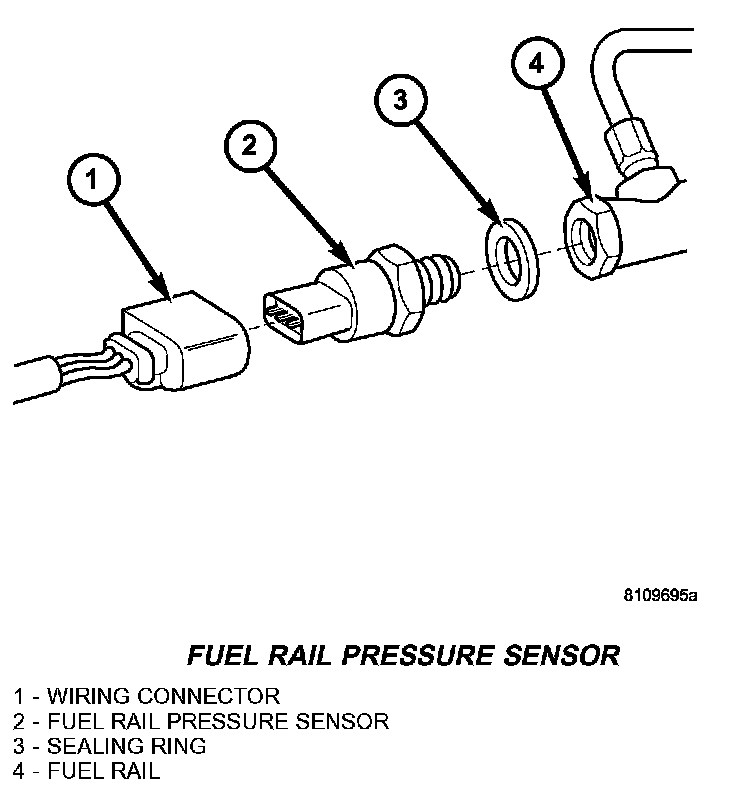 1
2
3
4

8109695a

FUEL RAIL PRESSURE SENSOR

1 - WIRING CONNECTOR
2 - FUEL RAIL PRESSURE SENSOR
3 - SEALING RING
4 - FUEL RAIL