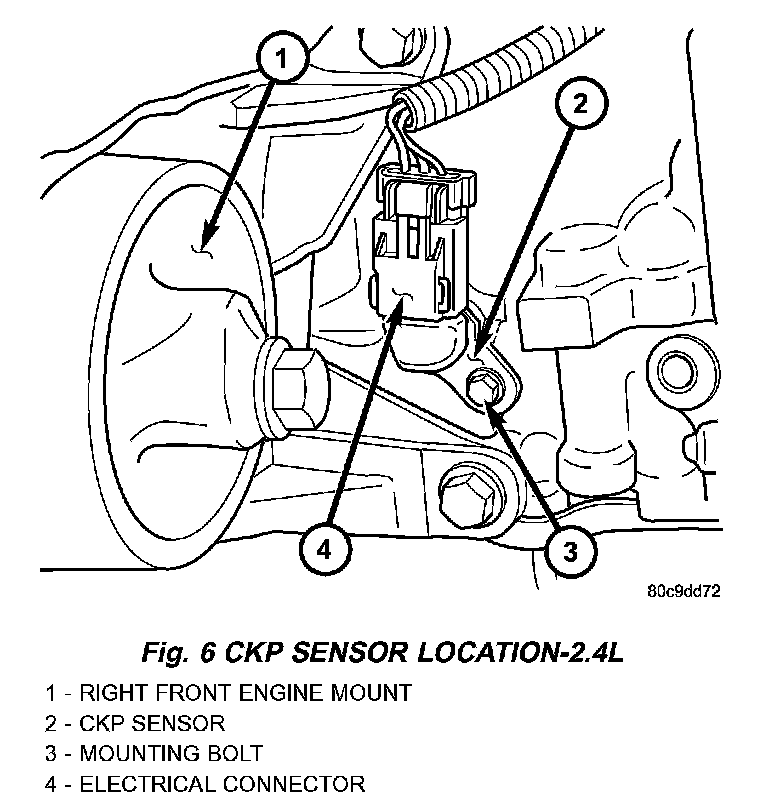 1
2
4
3
80c9dd72

Fig. 6 CKP SENSOR LOCATION-2.4L

1 - RIGHT FRONT ENGINE MOUNT
2 - CKP SENSOR
3 - MOUNTING BOLT
4 - ELECTRICAL CONNECTOR