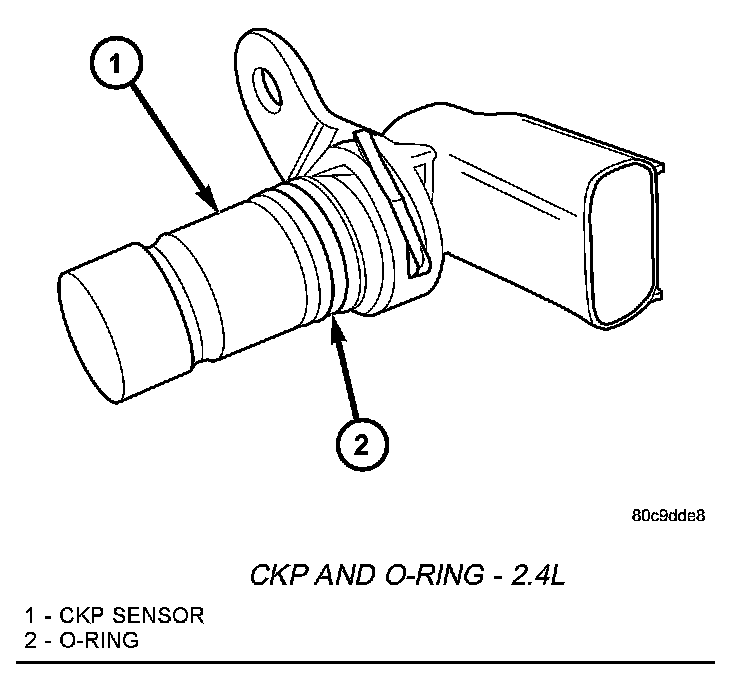 1

2

80c9dde8

CKP AND O-RING - 2.4L

1 - CKP SENSOR
2 - O-RING