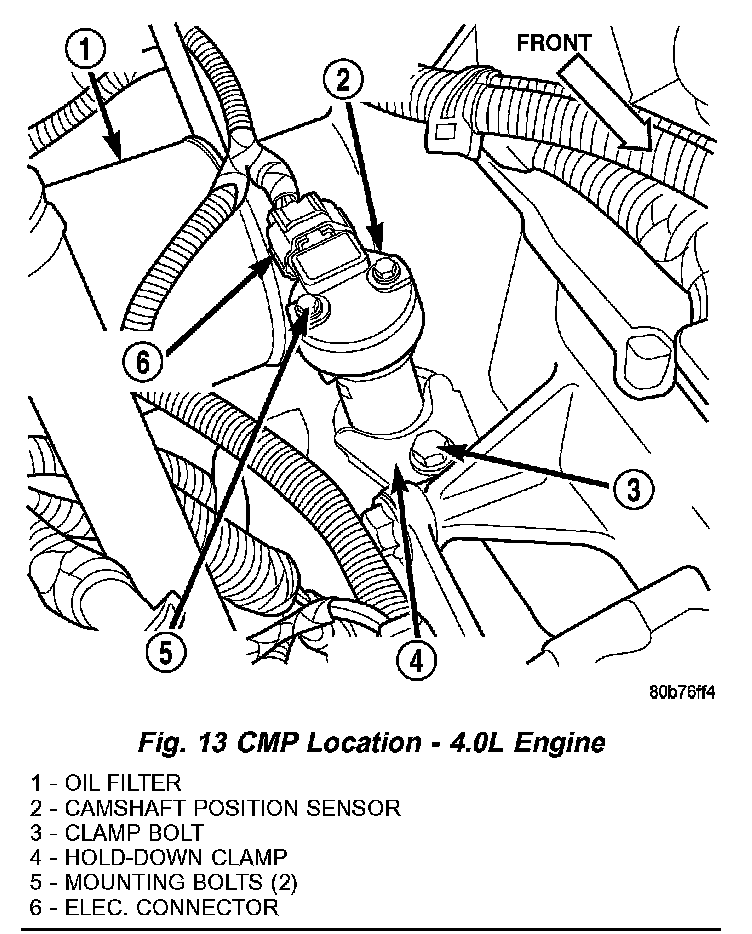 1
2
FRONT
6
3
5
4
80b76ff4

Fig. 13 CMP Location - 4.0L Engine

1 - OIL FILTER
2 - CAMSHAFT POSITION SENSOR
3 - CLAMP BOLT
4 - HOLD-DOWN CLAMP
5 - MOUNTING BOLTS (2)
6 - ELEC. CONNECTOR