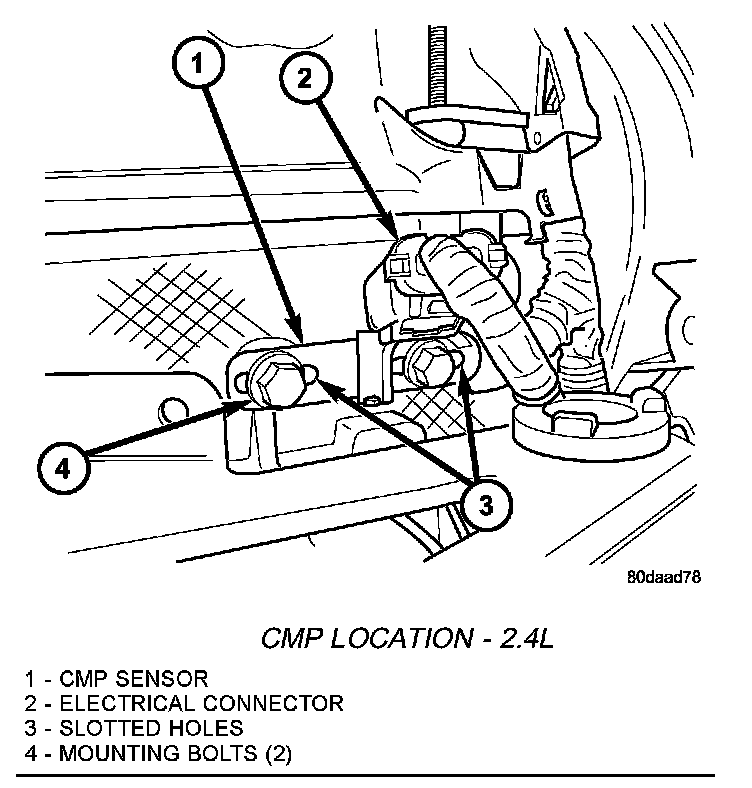 1
2
4
3
80daad78

CMP LOCATION - 2.4L

1 - CMP SENSOR
2 - ELECTRICAL CONNECTOR
3 - SLOTTED HOLES
4 - MOUNTING BOLTS (2)