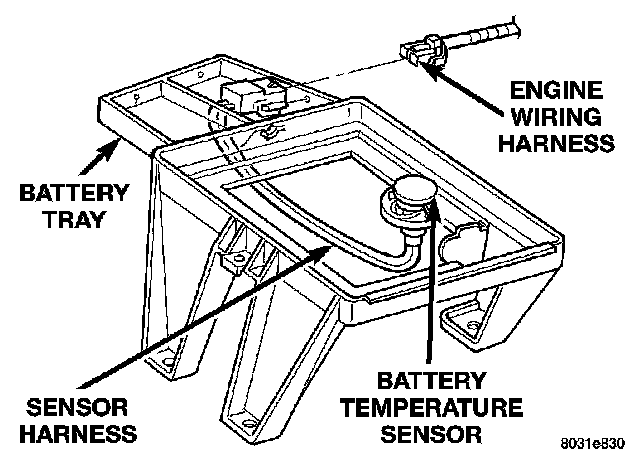 ENGINE WIRING HARNESS

BATTERY TRAY

SENSOR HARNESS

BATTERY TEMPERATURE SENSOR

8031e830