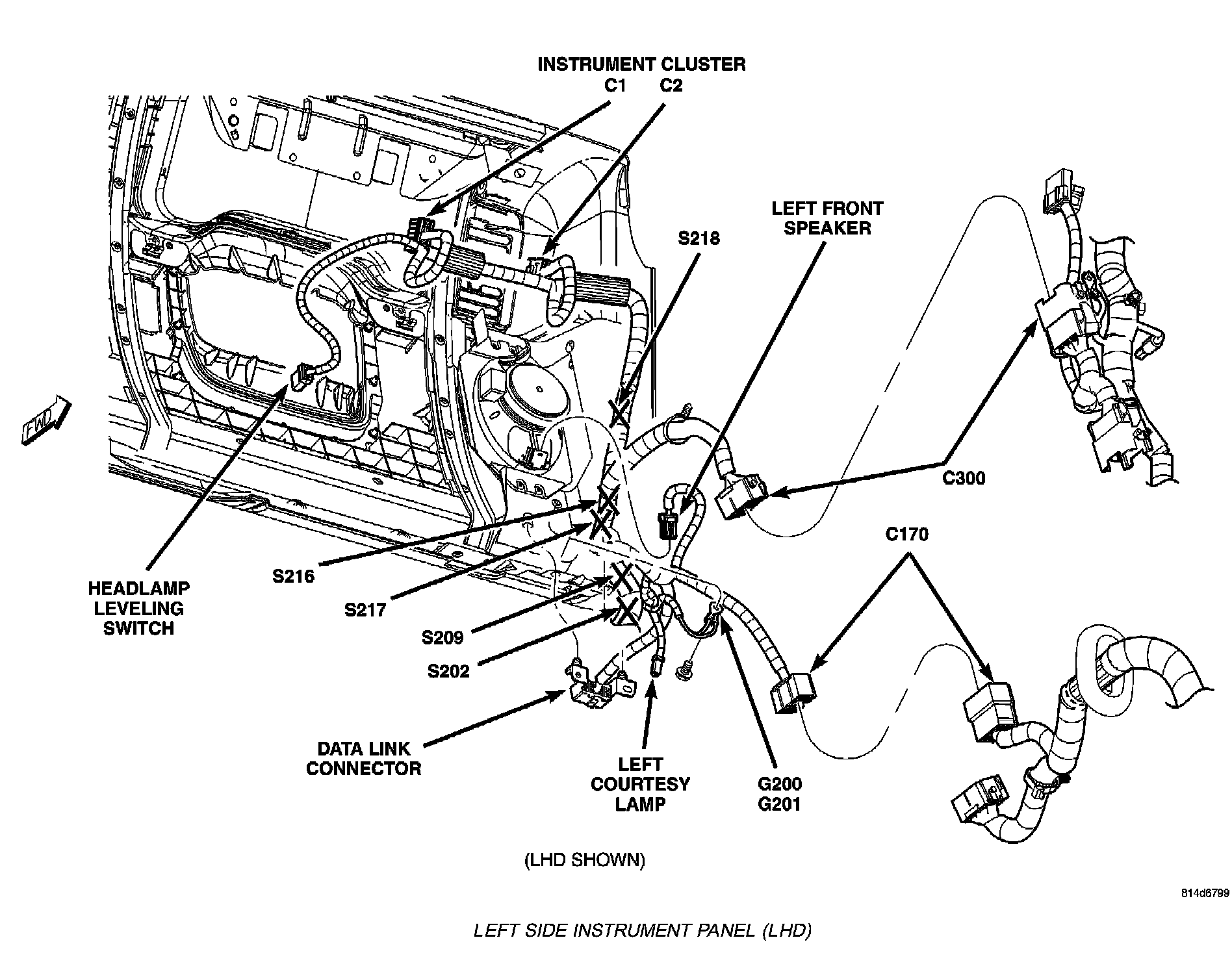 INSTRUMENT CLUSTER
C1 C2

LEFT FRONT SPEAKER

S218

FWD

C300

C170

HEADLAMP LEVELING SWITCH

S216

S217

S209

S202

DATA LINK CONNECTOR

LEFT COURTESY LAMP

G200
G201

(LHD SHOWN)

814d6799

LEFT SIDE INSTRUMENT PANEL (LHD)