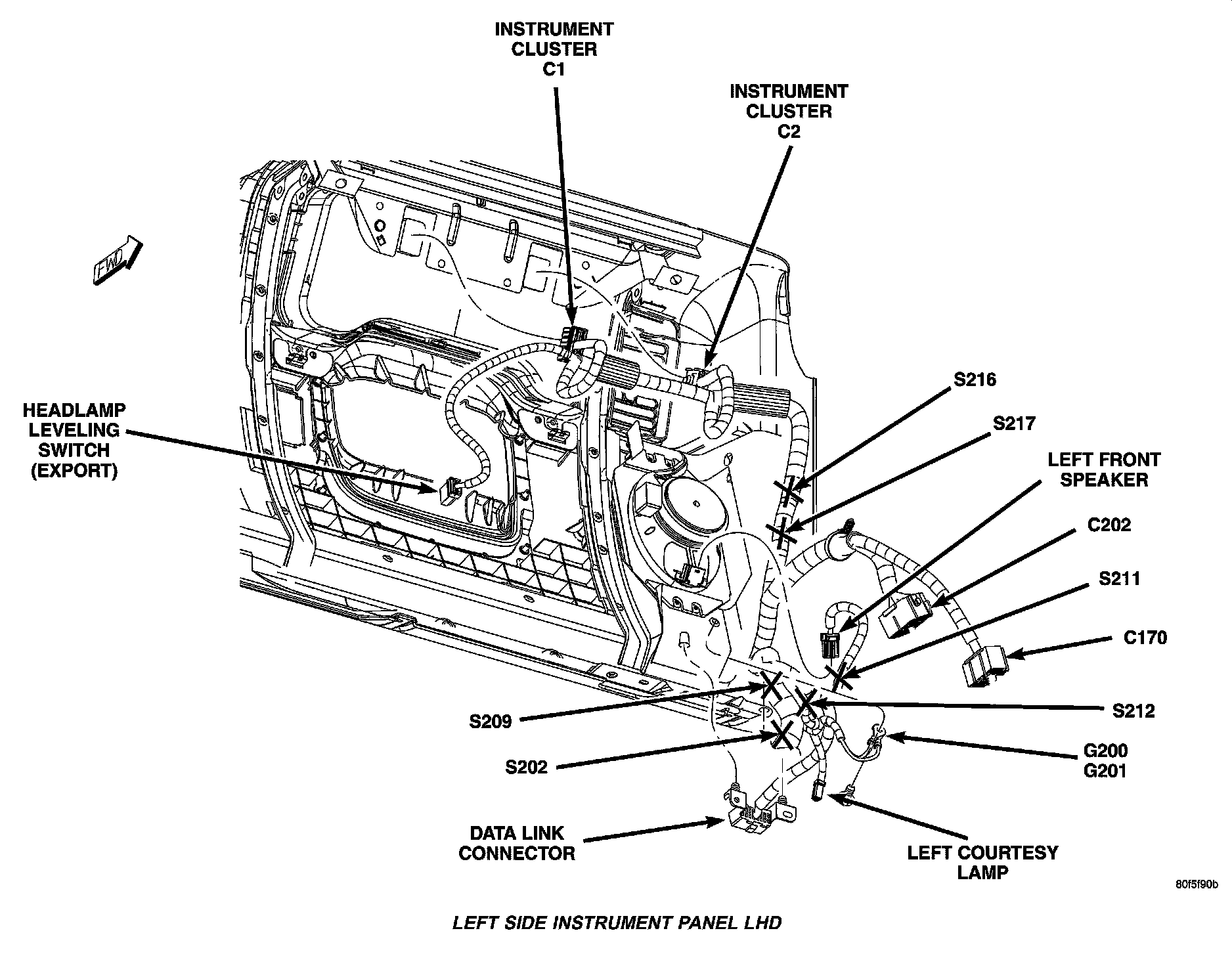 INSTRUMENT CLUSTER C1

INSTRUMENT CLUSTER C2

FWD

HEADLAMP LEVELING SWITCH (EXPORT)

S216

S217

LEFT FRONT SPEAKER

C202

S211

C170

S209

S212

S202

G200
G201

DATA LINK CONNECTOR

LEFT COURTESY LAMP

80f5f90b

LEFT SIDE INSTRUMENT PANEL LHD