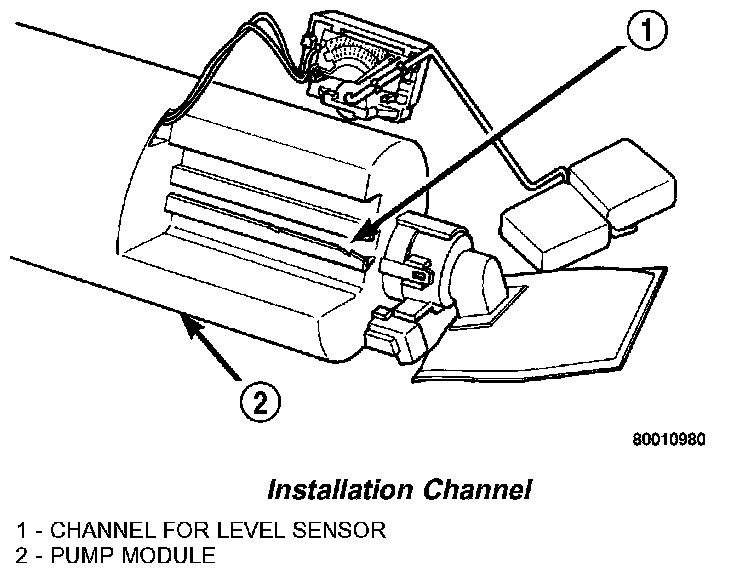 1

2

80010980

Installation Channel

1 - CHANNEL FOR LEVEL SENSOR
2 - PUMP MODULE