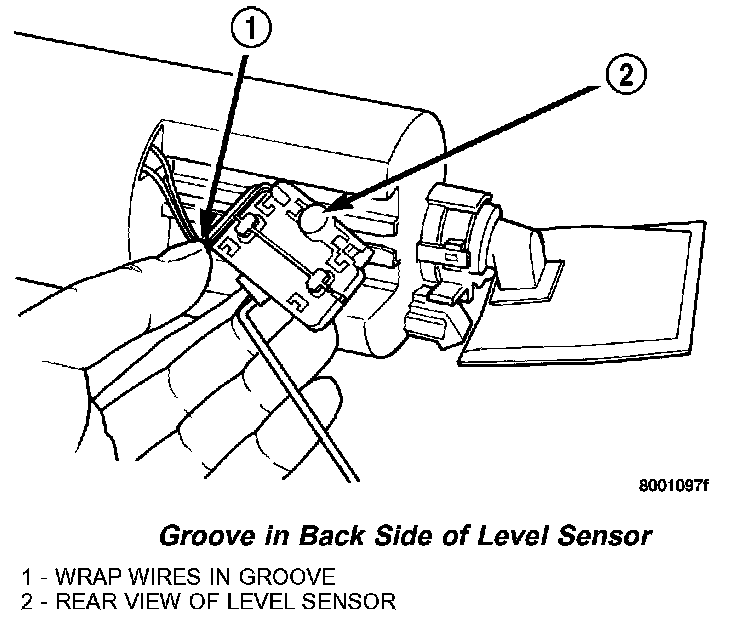 1

2

8001097f

Groove in Back Side of Level Sensor

1 - WRAP WIRES IN GROOVE
2 - REAR VIEW OF LEVEL SENSOR