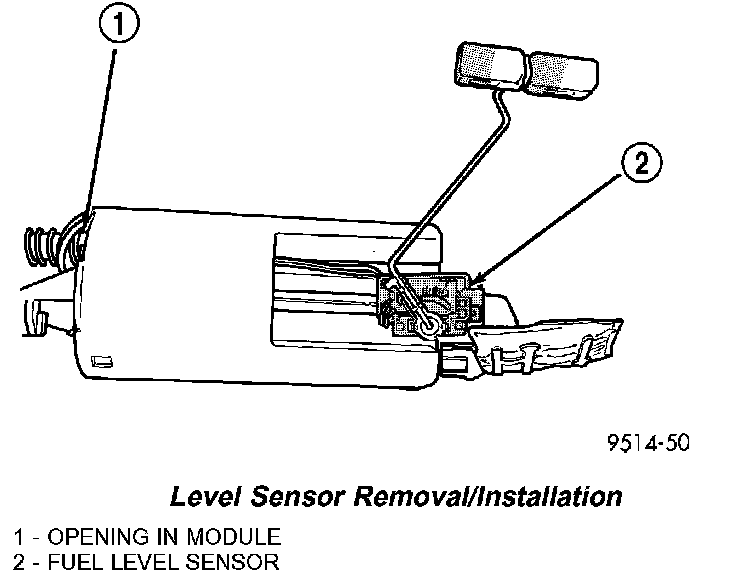 1

2

9514-50

Level Sensor Removal/Installation

1 - OPENING IN MODULE
2 - FUEL LEVEL SENSOR