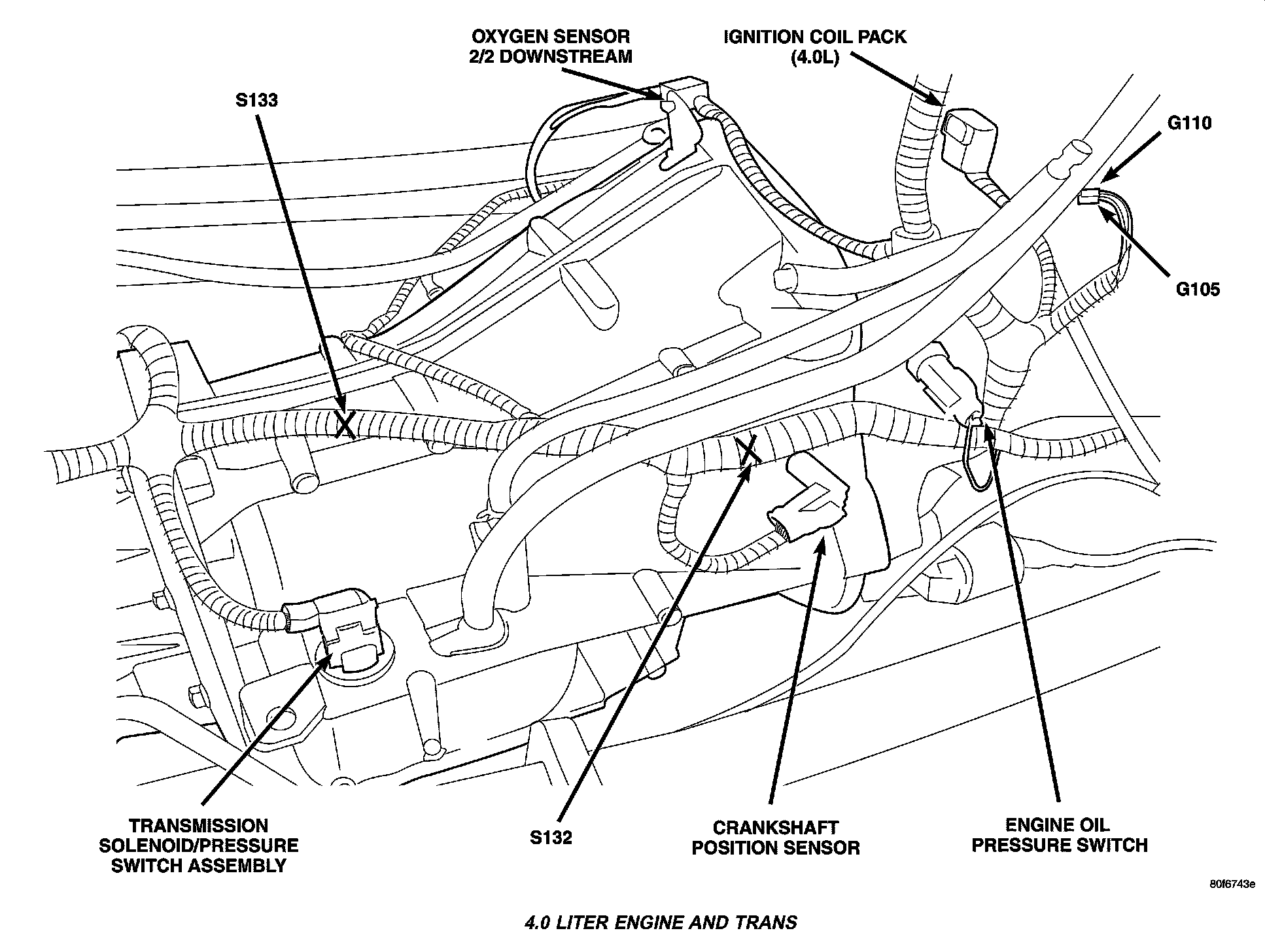 OXYGEN SENSOR 2/2 DOWNSTREAM

IGNITION COIL PACK (4.0L)

S133

G110

G105

TRANSMISSION SOLENOID/PRESSURE SWITCH ASSEMBLY

S132

CRANKSHAFT POSITION SENSOR

ENGINE OIL PRESSURE SWITCH

80f6743e

4.0 LITER ENGINE AND TRANS