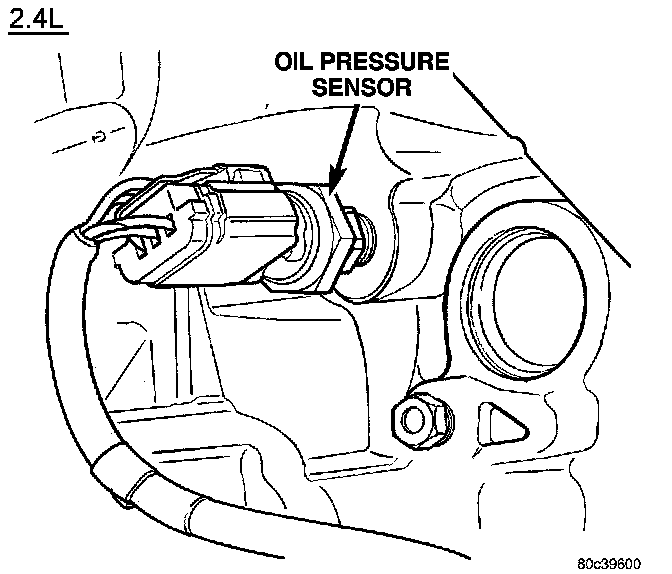 2.4L

OIL PRESSURE SENSOR

80c39600