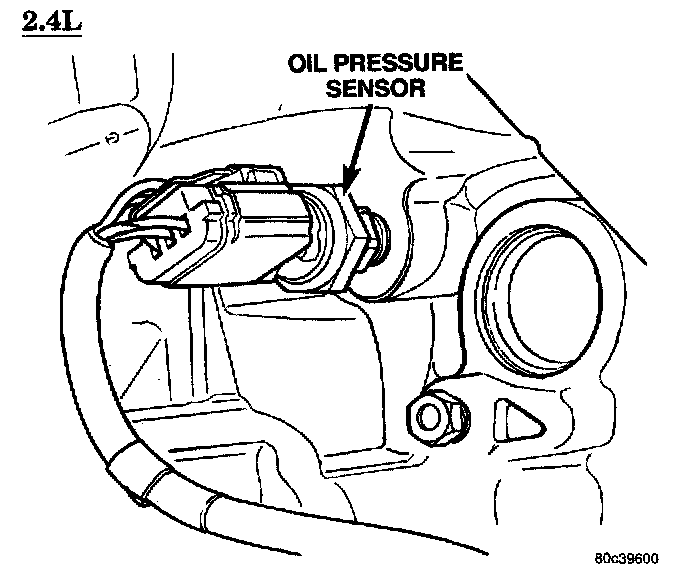 2.4L

OIL PRESSURE SENSOR

80c39600