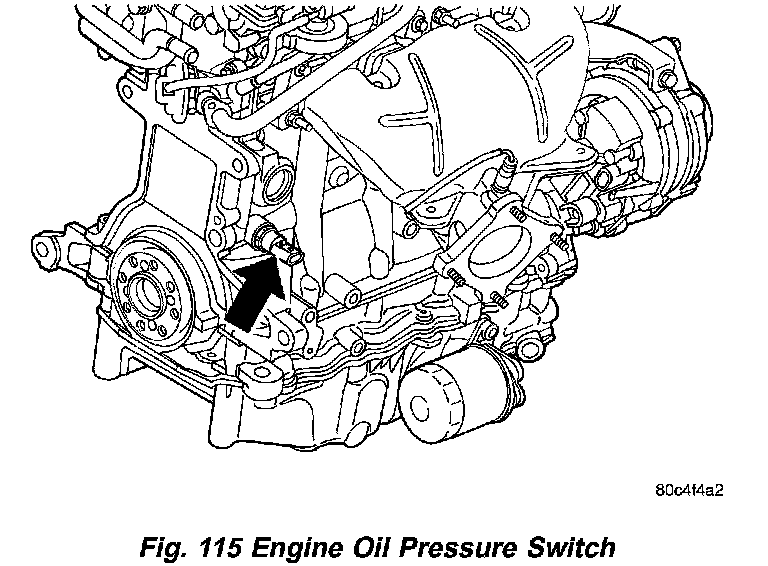 80c4f4a2

Fig. 115 Engine Oil Pressure Switch