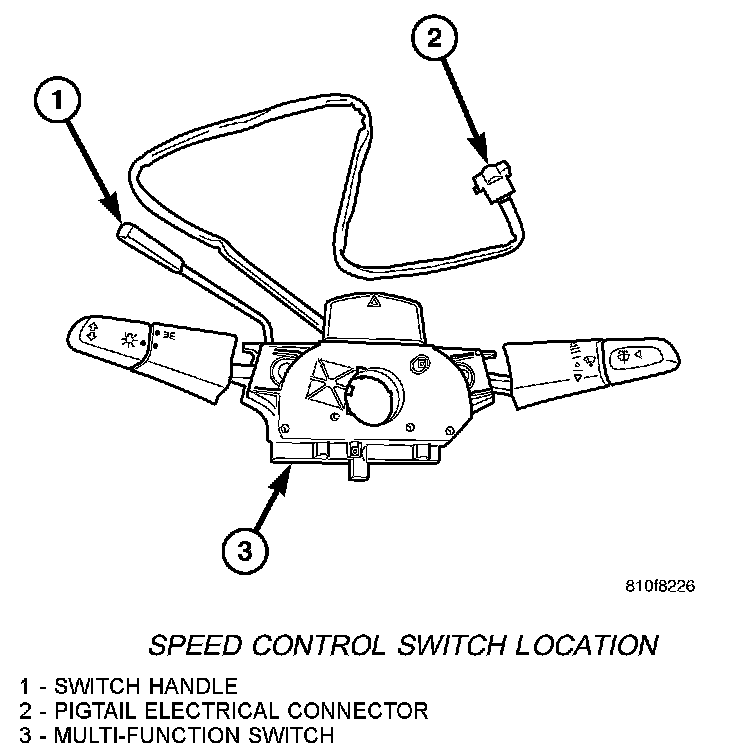 1

2

3

810f8226

SPEED CONTROL SWITCH LOCATION

1 - SWITCH HANDLE
2 - PIGTAIL ELECTRICAL CONNECTOR
3 - MULTI-FUNCTION SWITCH