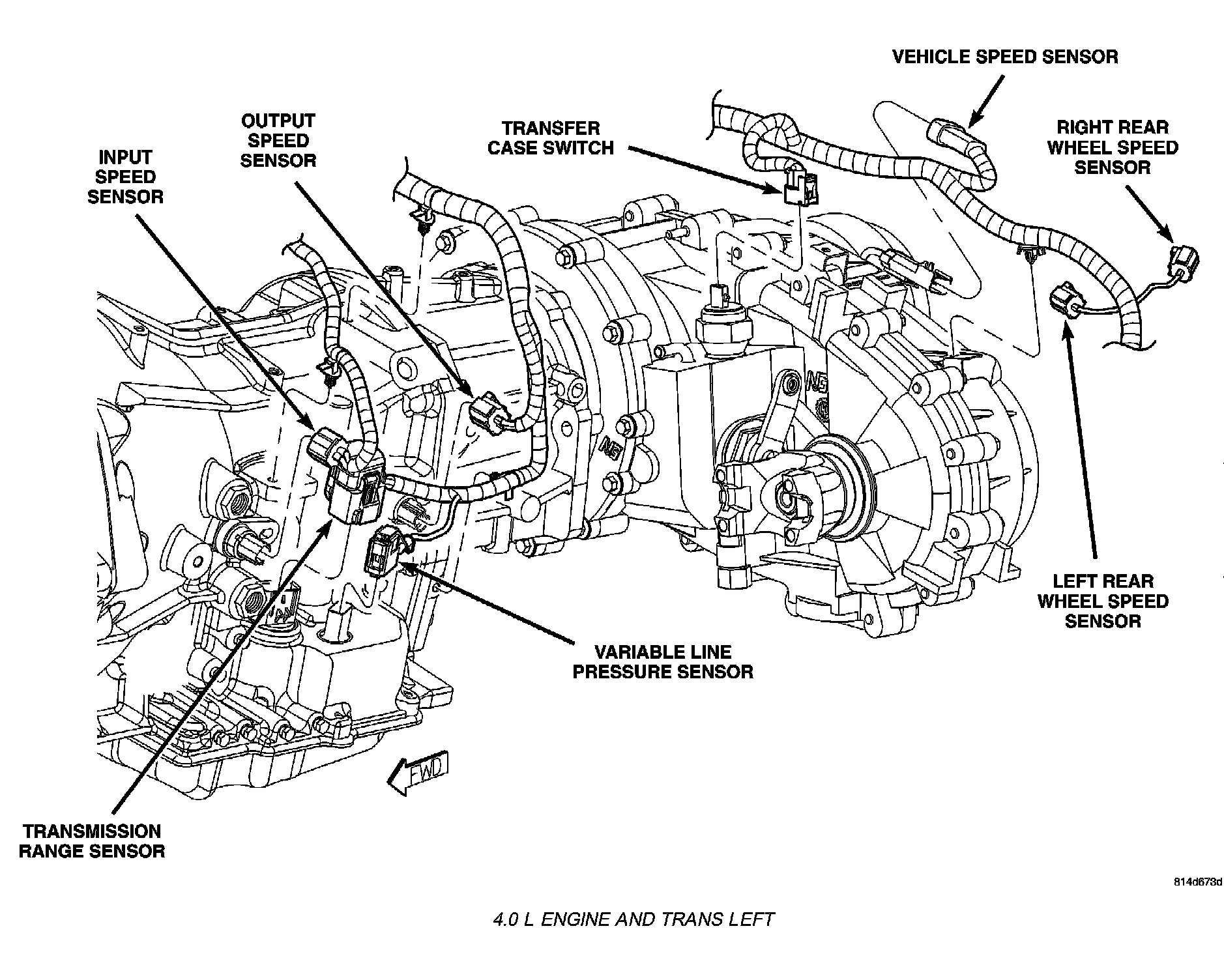 VEHICLE SPEED SENSOR

OUTPUT SPEED SENSOR

TRANSFER CASE SWITCH

RIGHT REAR WHEEL SPEED SENSOR

INPUT SPEED SENSOR

NG

NG

LEFT REAR WHEEL SPEED SENSOR

VARIABLE LINE PRESSURE SENSOR

FWD

TRANSMISSION RANGE SENSOR

814d673d

4.0 L ENGINE AND TRANS LEFT