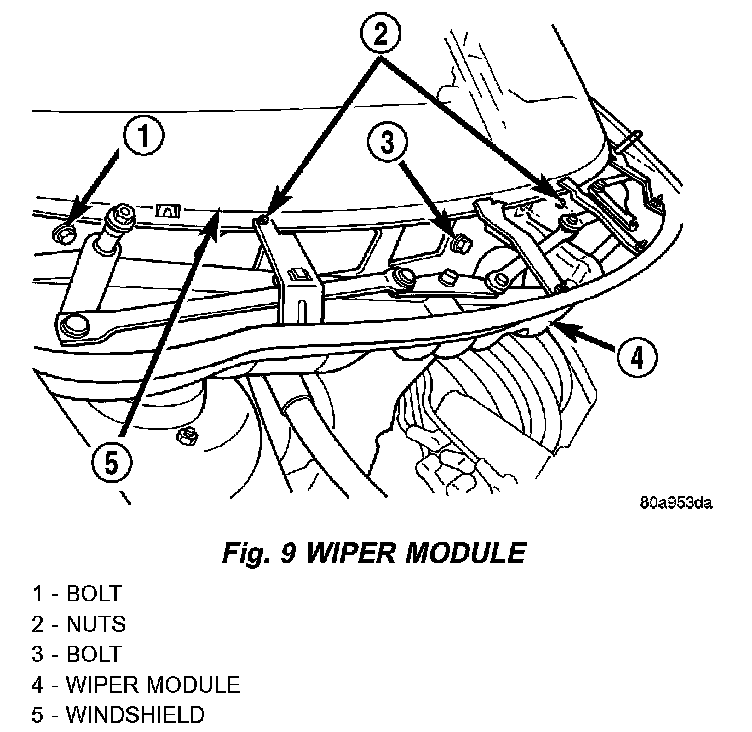 2

1

3

4

5

80a953da

Fig. 9 WIPER MODULE

1 - BOLT
2 - NUTS
3 - BOLT
4 - WIPER MODULE
5 - WINDSHIELD