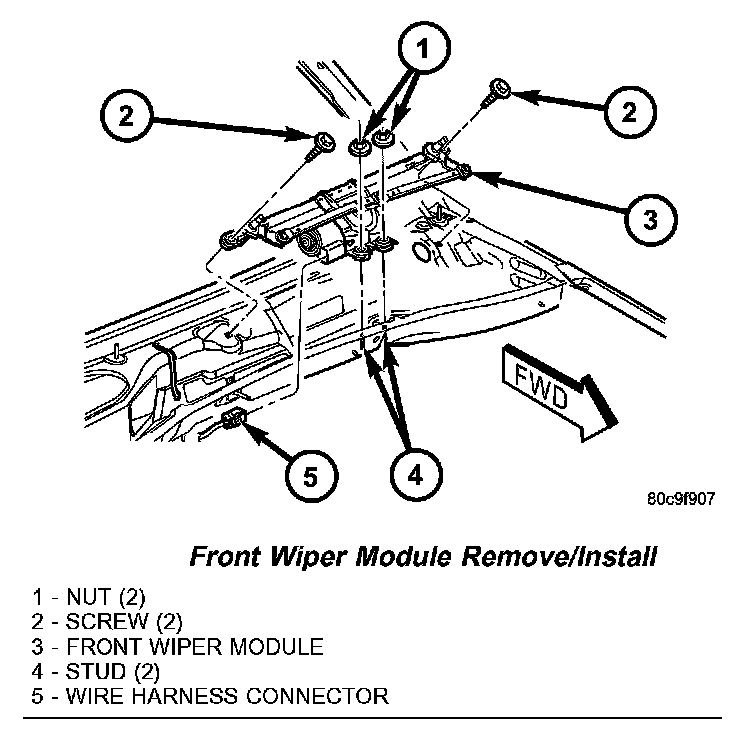 1

2

2

3

FWD

5

4

80c9f907

Front Wiper Module Remove/Install

1 - NUT (2)
2 - SCREW (2)
3 - FRONT WIPER MODULE
4 - STUD (2)
5 - WIRE HARNESS CONNECTOR