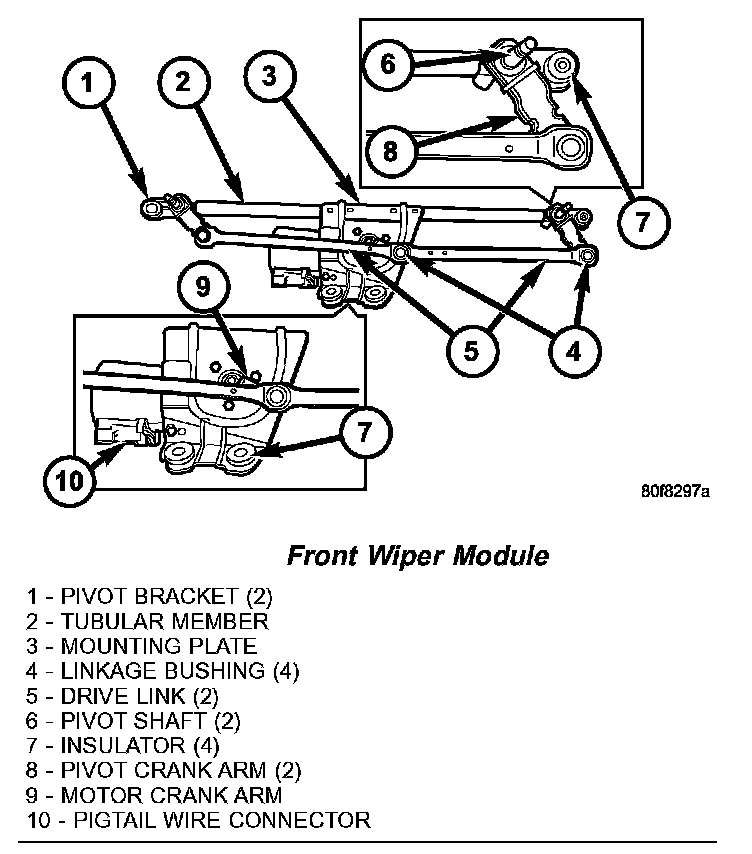 1
2
3
6
8
7
9
5
4
7
10
80f8297a

Front Wiper Module

1 - PIVOT BRACKET (2)
2 - TUBULAR MEMBER
3 - MOUNTING PLATE
4 - LINKAGE BUSHING (4)
5 - DRIVE LINK (2)
6 - PIVOT SHAFT (2)
7 - INSULATOR (4)
8 - PIVOT CRANK ARM (2)
9 - MOTOR CRANK ARM
10 - PIGTAIL WIRE CONNECTOR